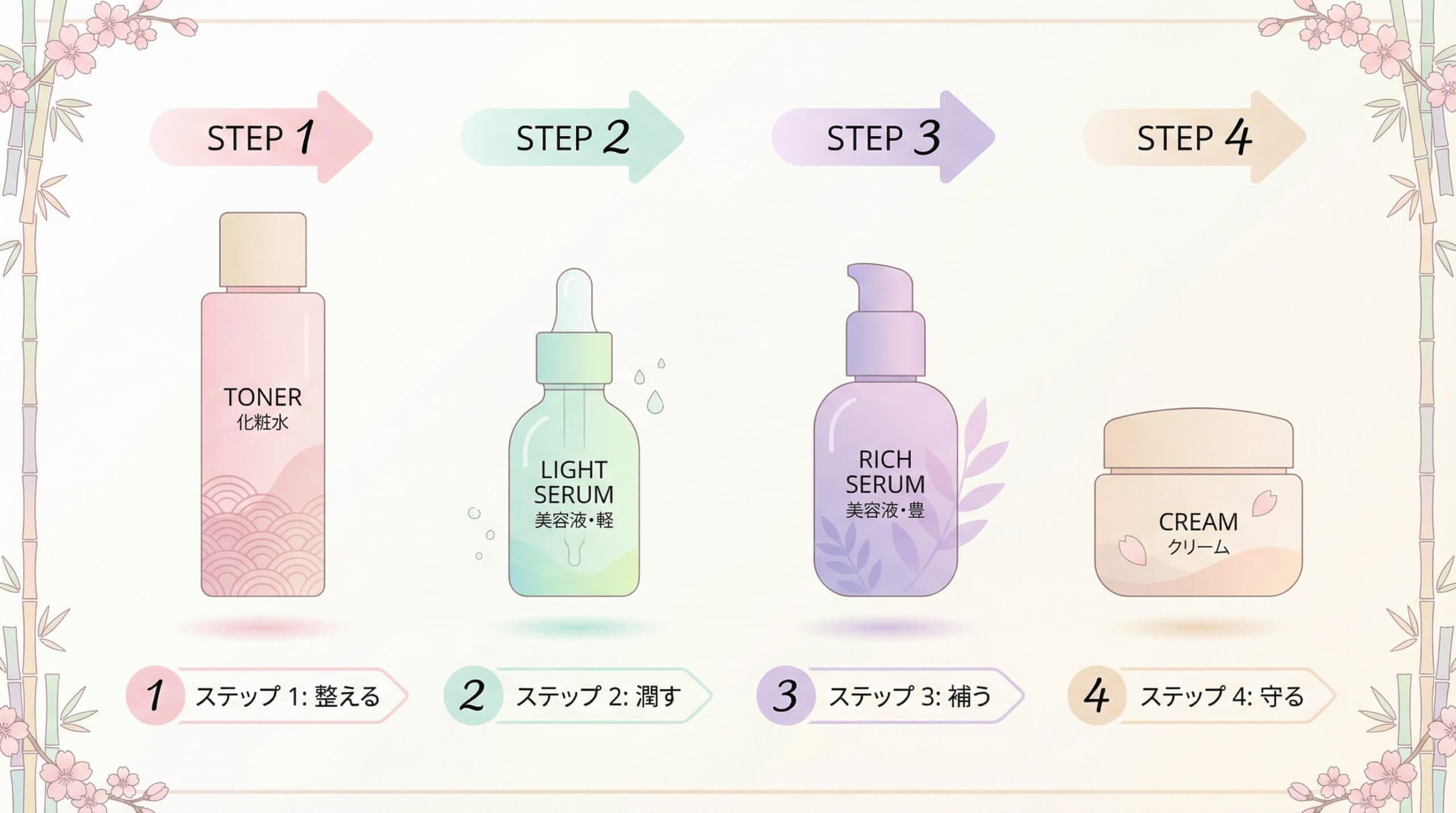 STEP 1

STEP 2

STEP 3

STEP 4

TONER
化粧水

LIGHT SERUM
美容液・軽

RICH SERUM
美容液・豊

CREAM
クリーム

1 ステップ 1: 整える

2 ステップ 2: 潤す

3 ステップ 3: 補う

4 ステップ 4: 守る